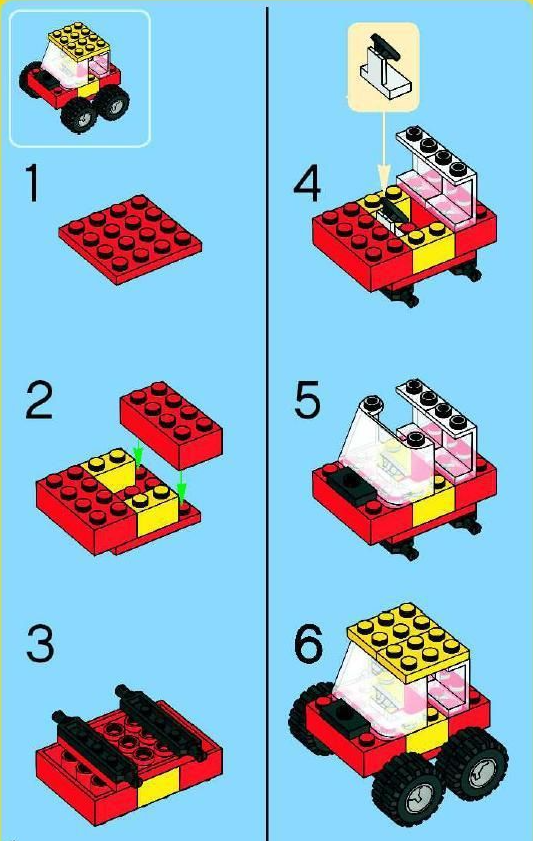 1

2

3

4

5

6